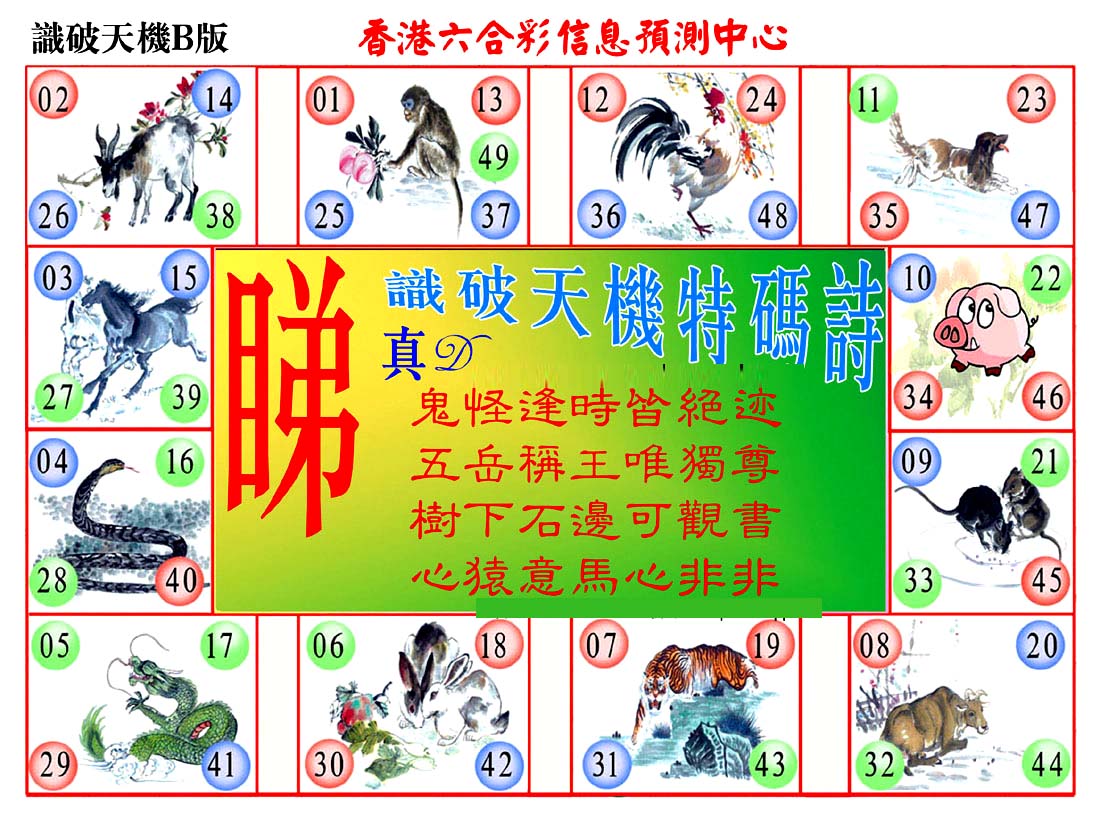 識破天機B版

香港六合彩信息預測中心

02 14 26 38

01 13 49 25 37

12 24 36 48

11 23 35 47

03 15 27 39

睇

識破天機特碼詩

真D

鬼怪逢時皆絕迹
五岳稱王唯獨尊
樹下石邊可觀書
心猿意馬心非非

10 22 34 46

04 16 28 40

09 21 33 45

05 17 29 41

06 18 30 42

07 19 31 43

08 20 32 44