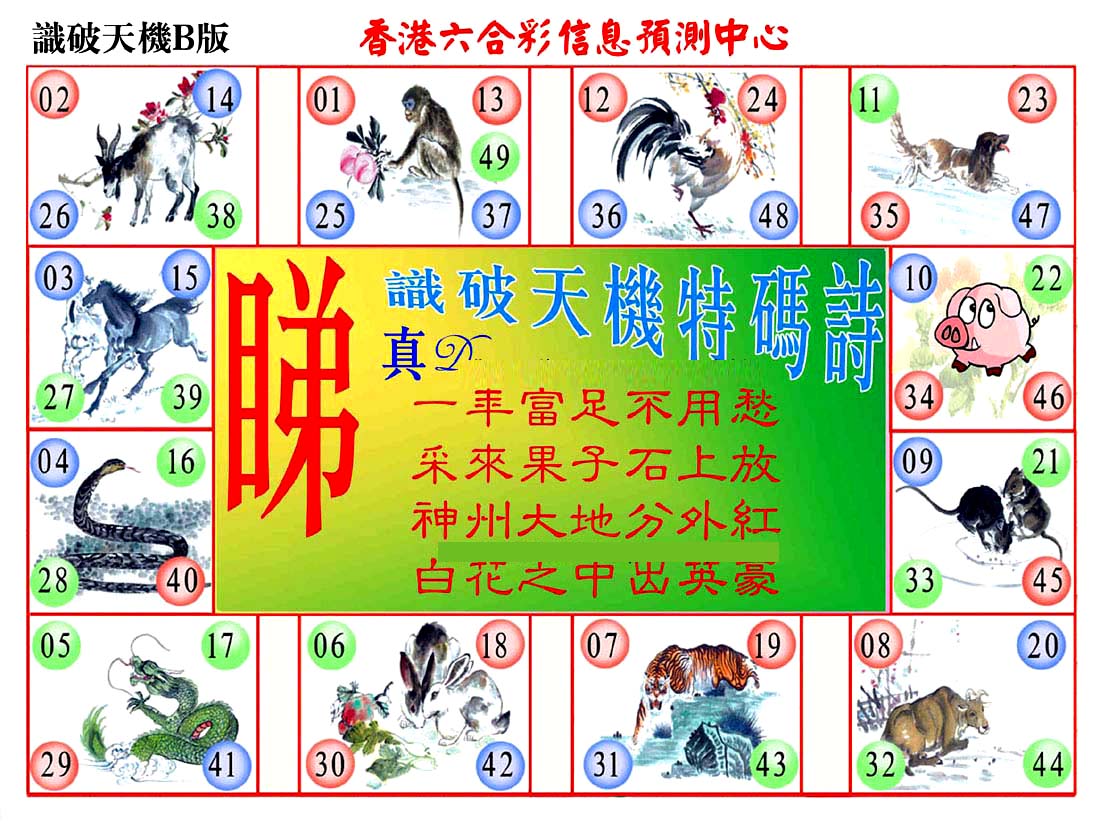 識破天機B版

香港六合彩信息預測中心

02 14 26 38

01 13 49 25 37

12 24 36 48

11 23 35 47

03 15 27 39

睇

識破天機特碼詩

真

一丰富足不用愁
采來果子石上放
神州大地分外紅
白花之中出英豪

10 22 34 46

04 16 28 40

09 21 33 45

05 17 29 41

06 18 30 42

07 19 31 43

08 20 32 44