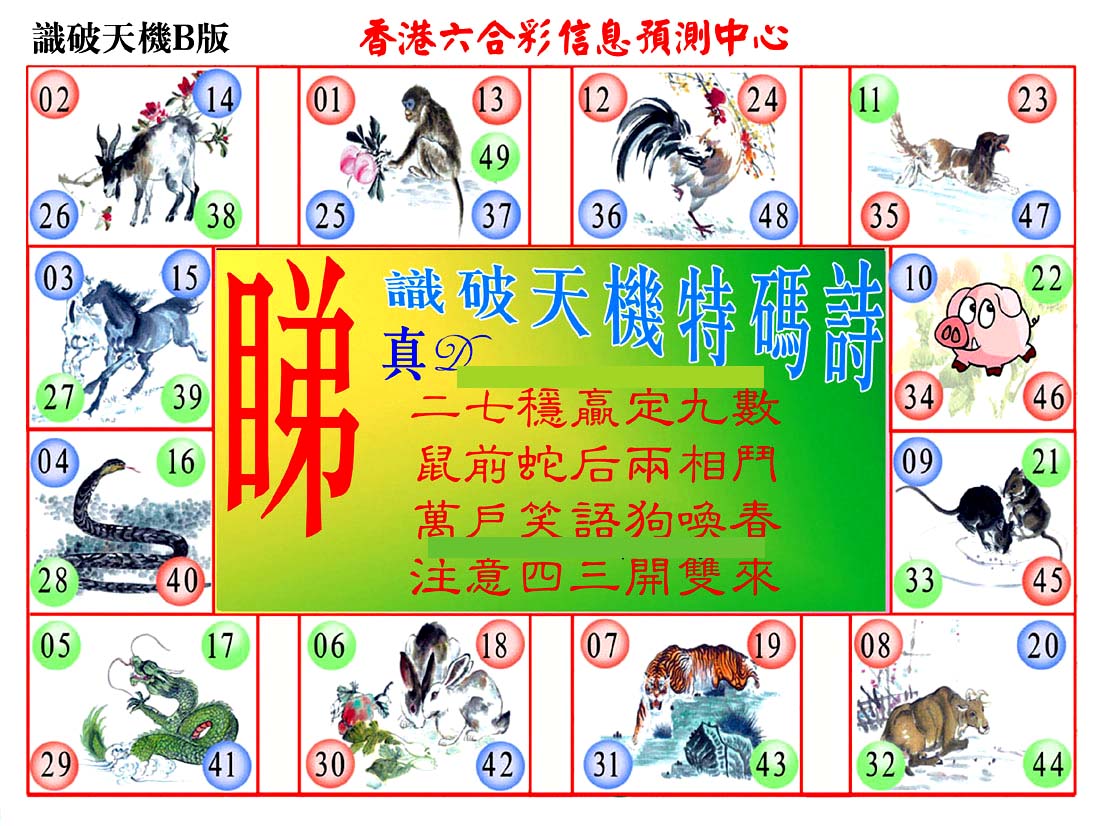 識破天機B版

香港六合彩信息預測中心

02 14 26 38

01 13 49 25 37

12 24 36 48

11 23 35 47

03 15 27 39

睇

識破天機特碼詩

真D

二七穩贏定九數
鼠前蛇后兩相鬥
萬戶笑語狗喚春
注意四三開雙來

10 22 34 46

04 16 28 40

09 21 33 45

05 17 29 41

06 18 30 42

07 19 31 43

08 20 32 44