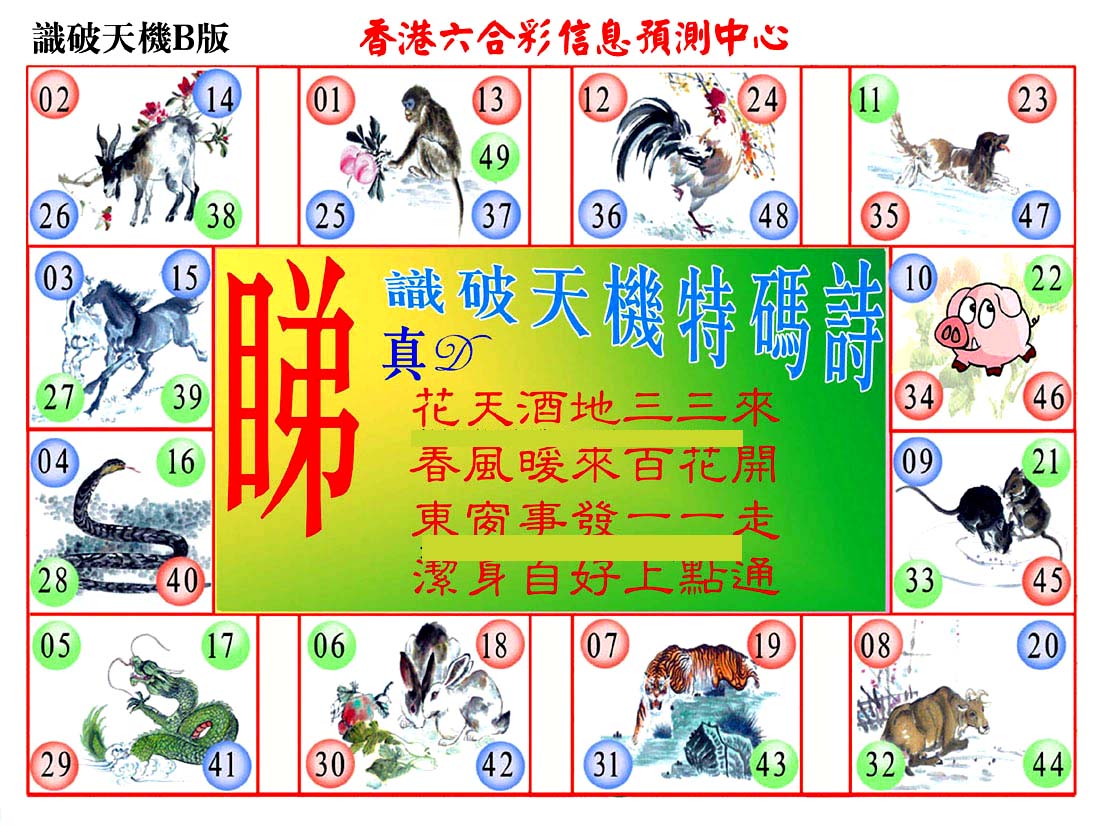 識破天機B版

香港六合彩信息預測中心

02 14 26 38

01 13 49 25 37

12 24 36 48

11 23 35 47

03 15 27 39

睇

識破天機特碼詩

真D

花天酒地三三來
春風暖來百花開
東窗事發一一走
潔身自好上點通

10 22 34 46

04 16 28 40

09 21 33 45

05 17 29 41

06 18 30 42

07 19 31 43

08 20 32 44