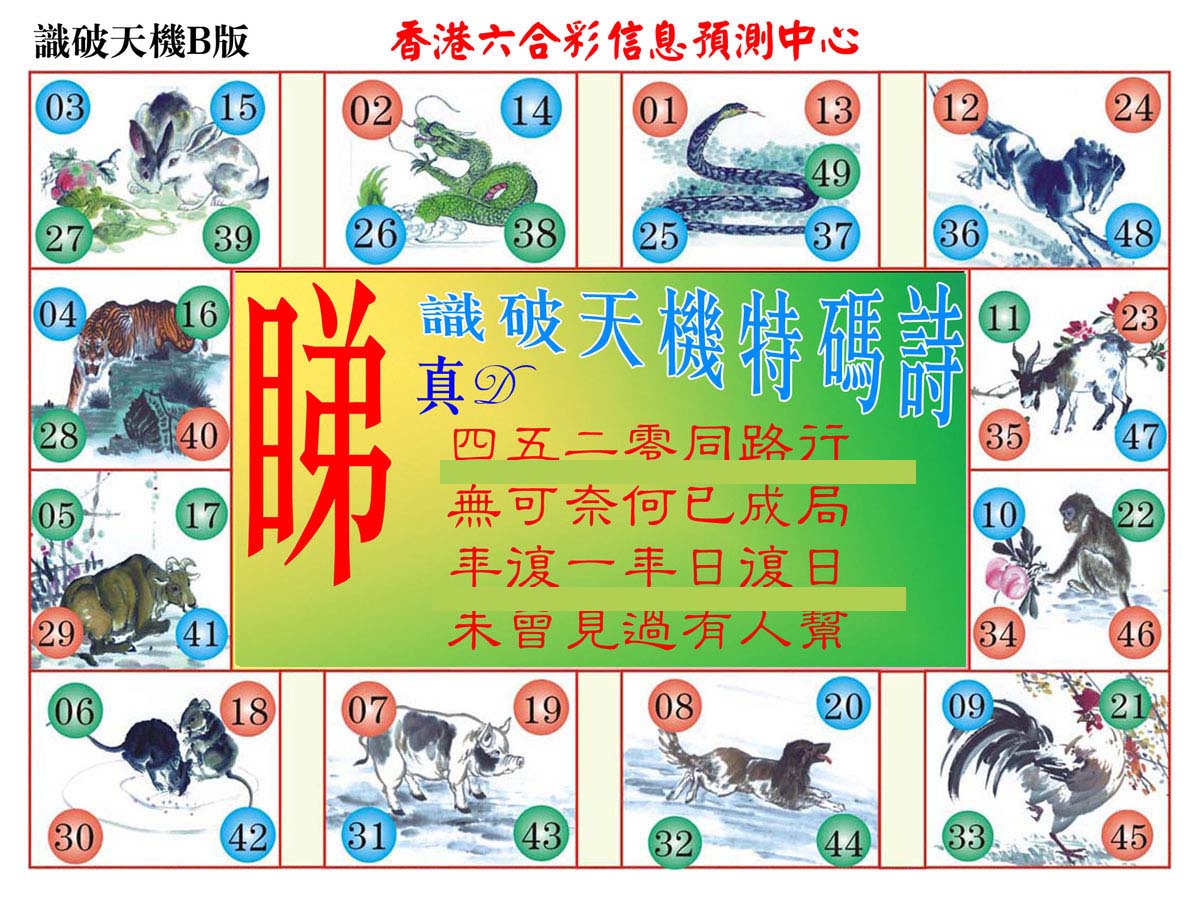 識破天機B版

香港六合彩信息預測中心

03 15 27 39

02 14 26 38

01 13 49 25 37

12 24 36 48

04 16 28 40

睇

識破天機特碼詩

真D

四五二零同路行
無可奈何已成局
年復一年日復日
未曾見過有人幫

11 23 35 47

05 17 29 41

10 22 34 46

06 18 30 42

07 19 31 43

08 20 32 44

09 21 33 45